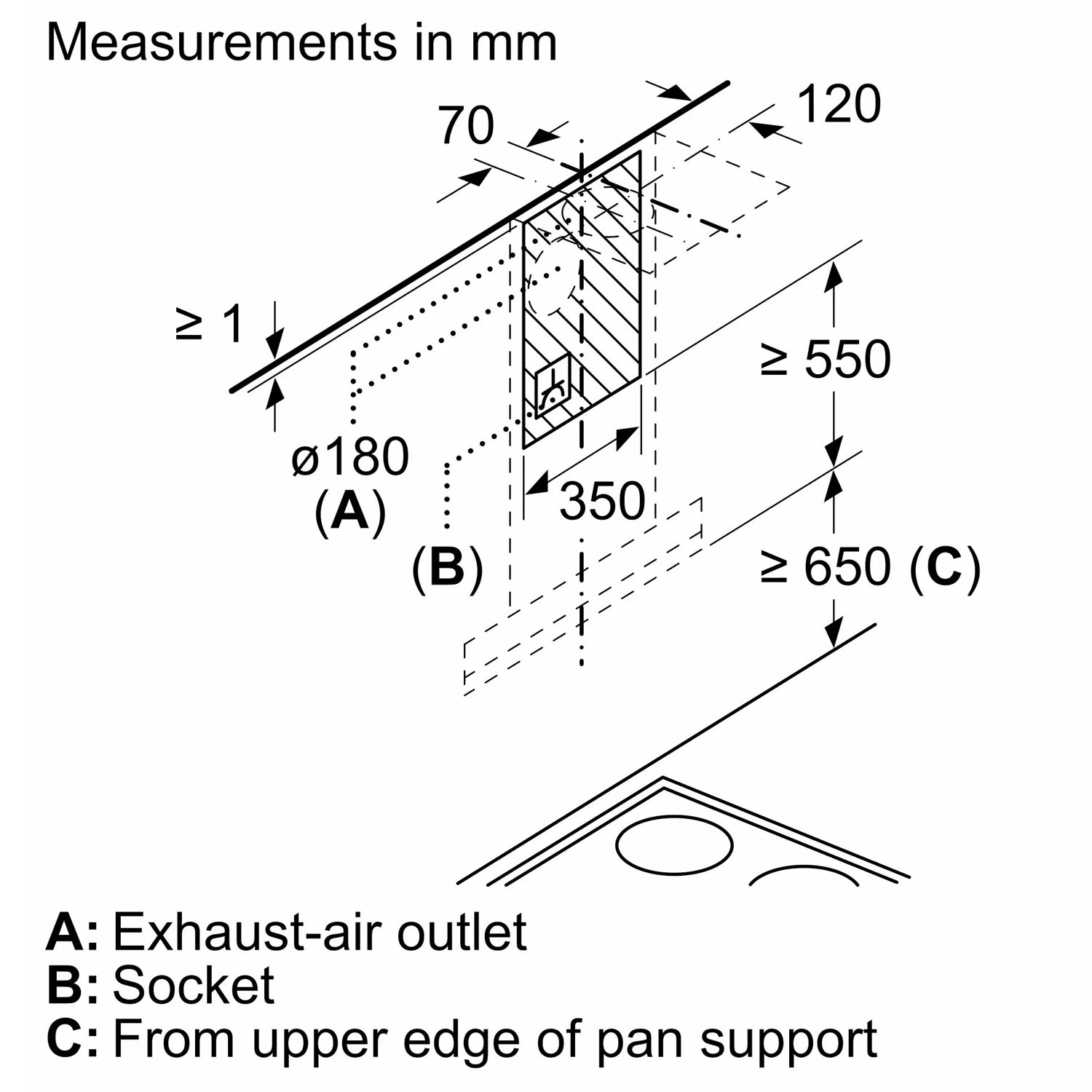 Measurements in mm

70

120

≥ 1

≥ 550

ø180
(A)

350

(B)

≥ 650 (C)

A: Exhaust-air outlet
B: Socket
C: From upper edge of pan support