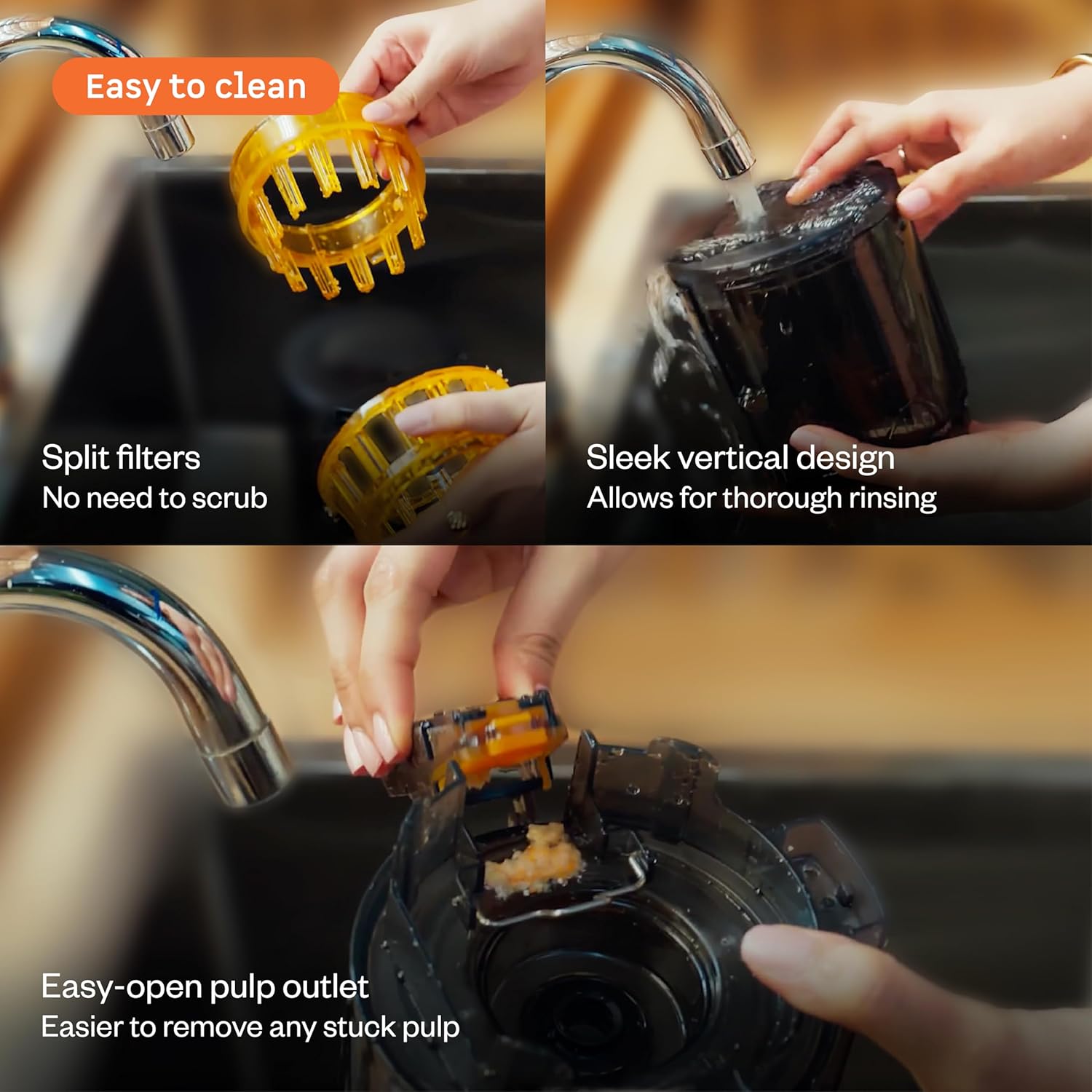 Easy to clean

Split filters
No need to scrub

Sleek vertical design
Allows for thorough rinsing

Easy-open pulp outlet
Easier to remove any stuck pulp