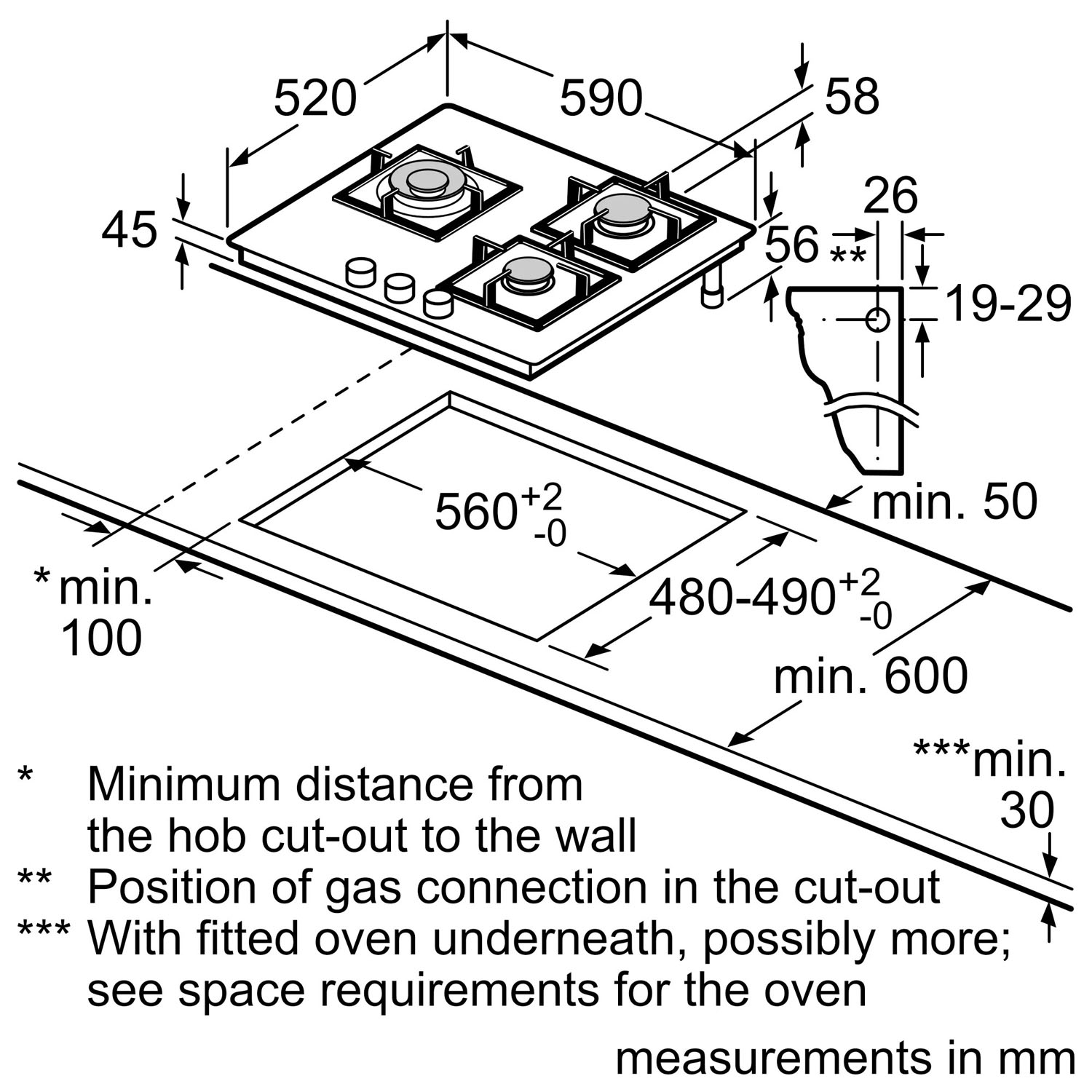 520

590

58

45

26

56

**

19-29

$560^{+2}_{-0}$

min. 50

* min. 100

$480\text{-}490^{+2}_{-0}$

min. 600

***min. 30

* Minimum distance from the hob cut-out to the wall

** Position of gas connection in the cut-out

*** With fitted oven underneath, possibly more; see space requirements for the oven

measurements in mm